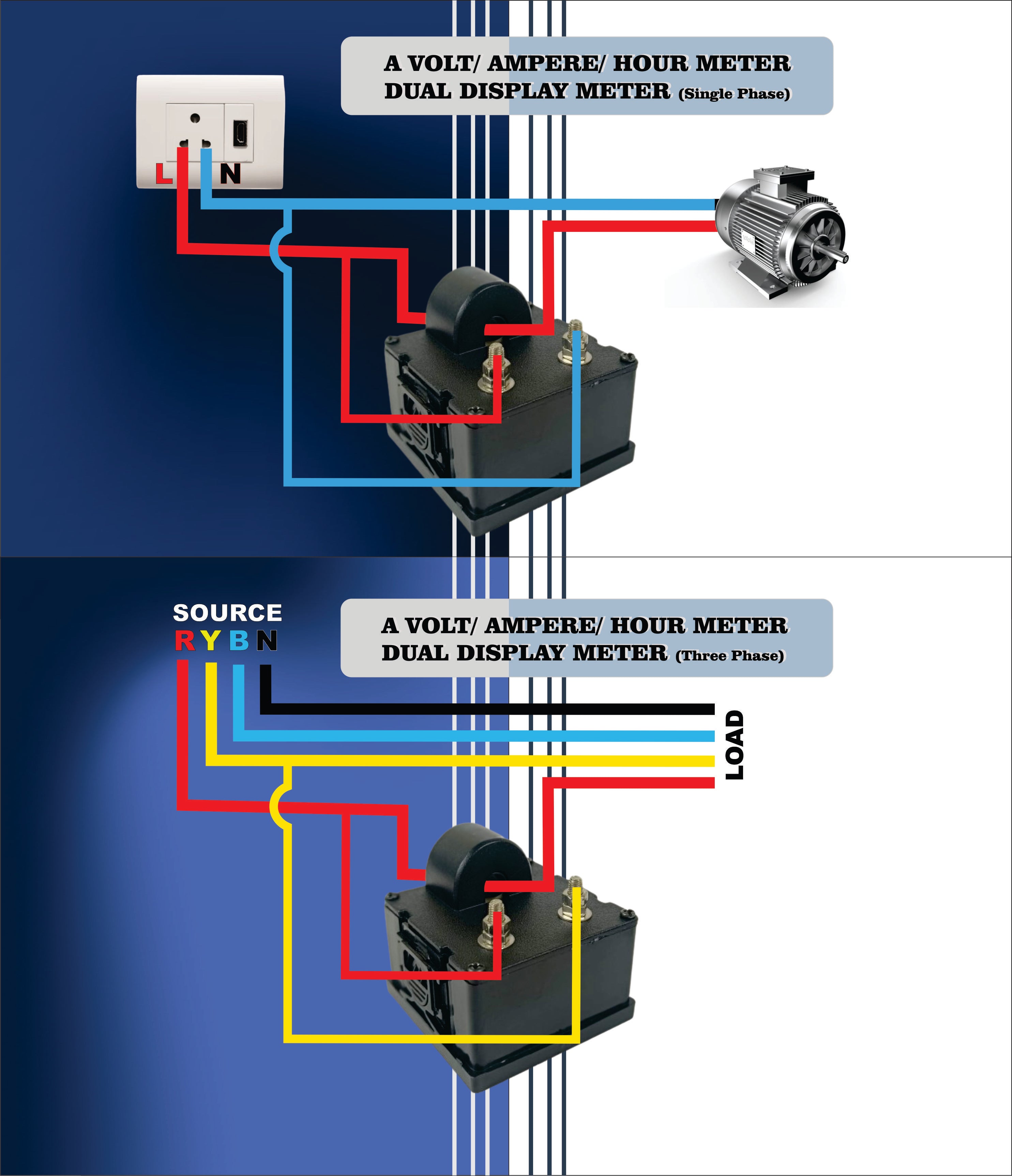 A VOLT/ AMPERE/ HOUR METER
DUAL DISPLAY METER (Single Phase)

L N

SOURCE
R Y B N

A VOLT/ AMPERE/ HOUR METER
DUAL DISPLAY METER (Three Phase)

LOAD